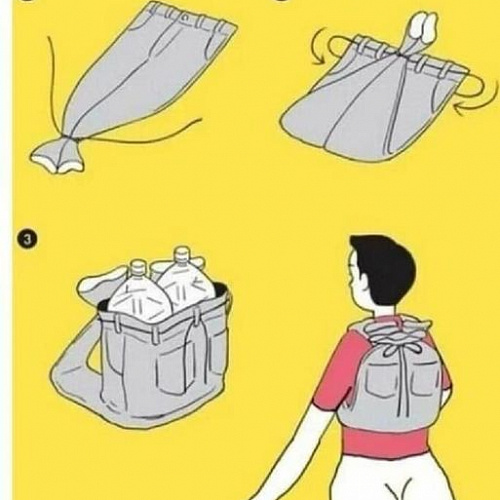 3